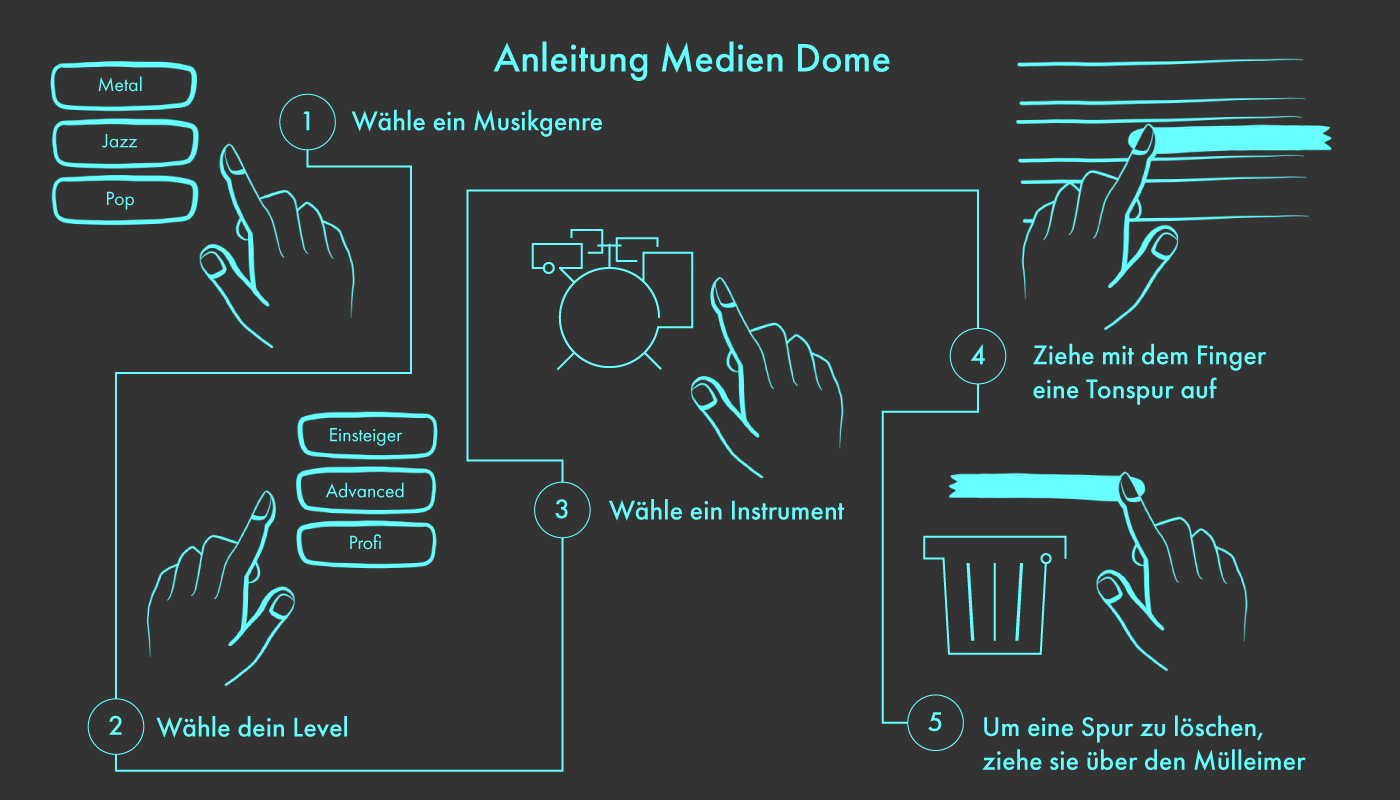 Anleitung Medien Dome

Metal

Jazz

Pop

1 Wähle ein Musikgenre

Einsteiger

Advanced

Profi

2 Wähle dein Level

3 Wähle ein Instrument

4 Ziehe mit dem Finger eine Tonspur auf

5 Um eine Spur zu löschen, ziehe sie über den Mülleimer